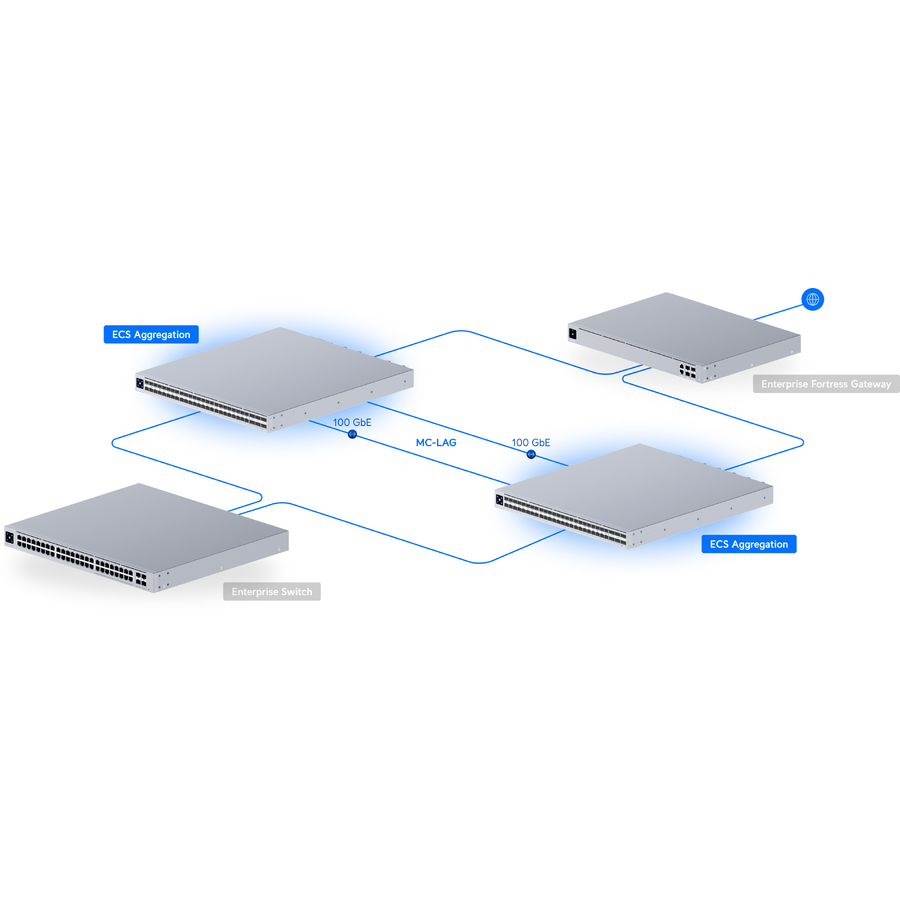 ECS Aggregation

Enterprise Fortress Gateway

100 GbE

MC-LAG

100 GbE

ECS Aggregation

Enterprise Switch